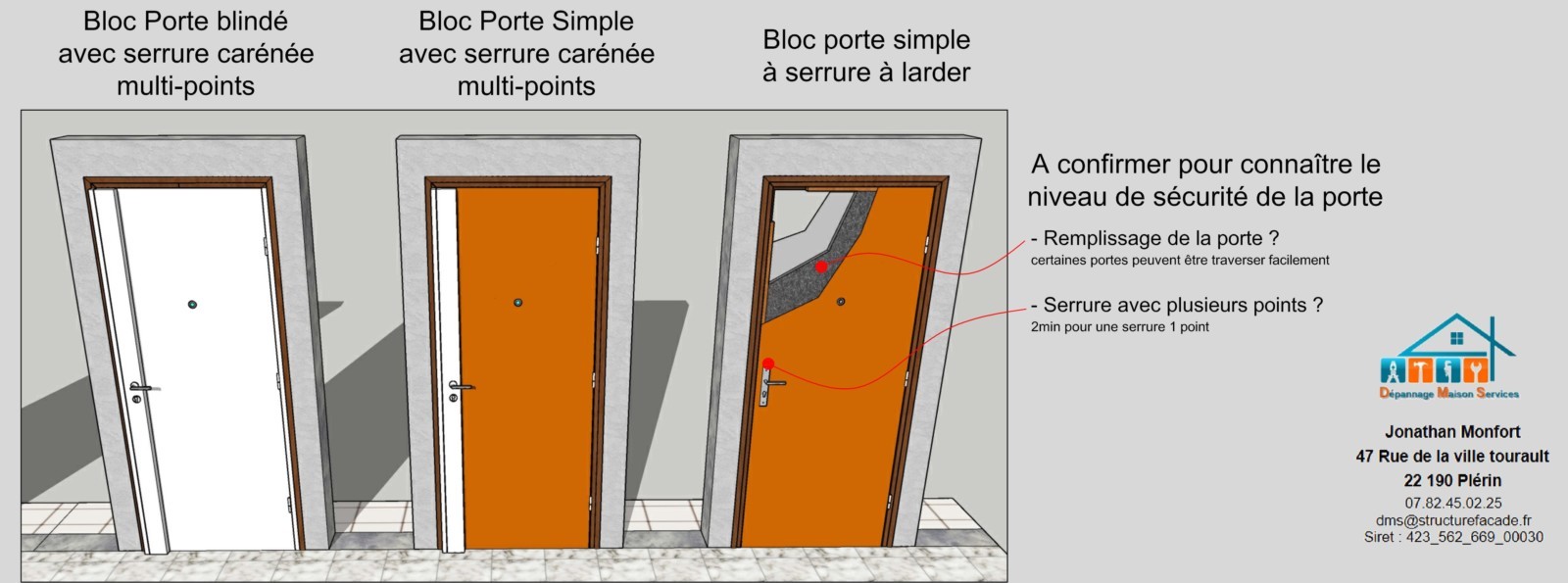 Bloc Porte blindé avec serrure carénée multi-points

Bloc Porte Simple avec serrure carénée multi-points

Bloc porte simple à serrure à larder

A confirmer pour connaître le niveau de sécurité de la porte

- Remplissage de la porte ?
certaines portes peuvent être traverser facilement

- Serrure avec plusieurs points ?
2min pour une serrure 1 point

Dépannage Maison Services

Jonathan Monfort
47 Rue de la ville tourault
22 190 Plérin
07.82.45.02.25
dms@structurefacade.fr
Siret : 423_562_669_00030